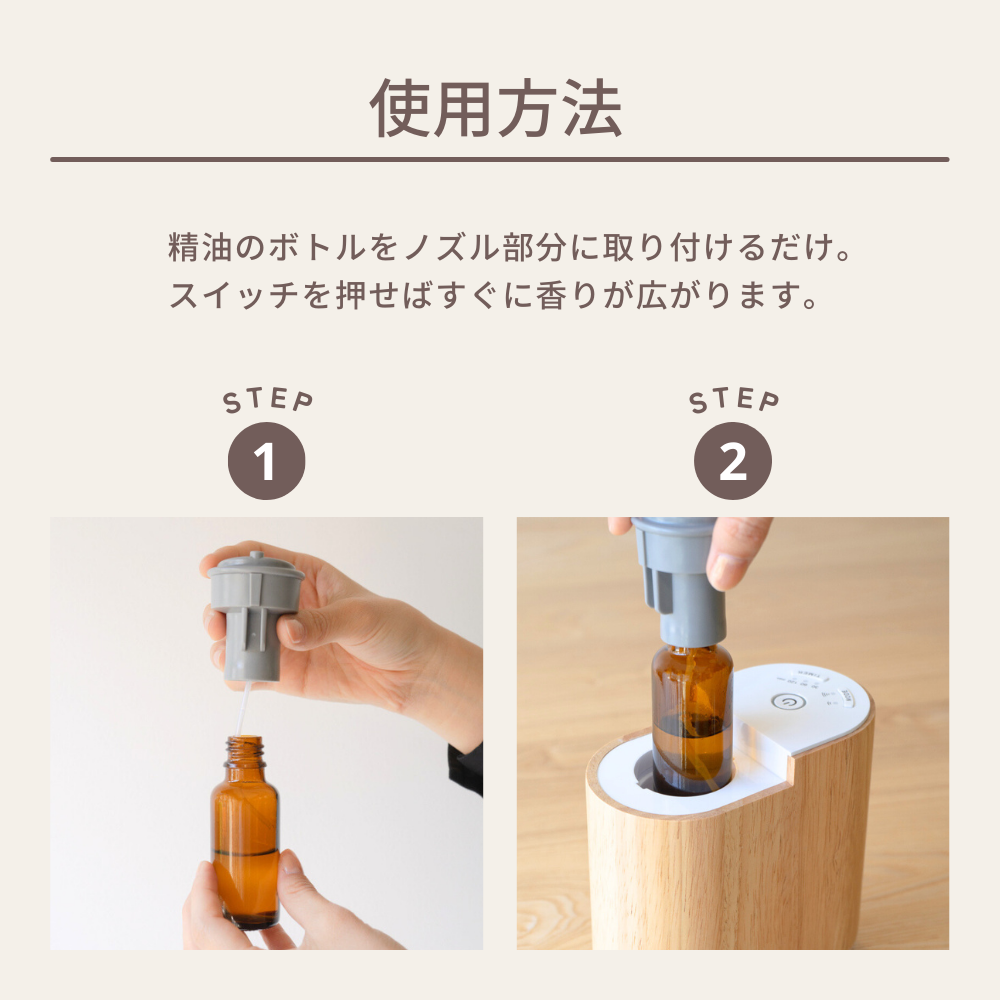 使用方法

精油のボトルをノズル部分に取り付けるだけ。
スイッチを押せばすぐに香りが広がります。

STEP
1

STEP
2