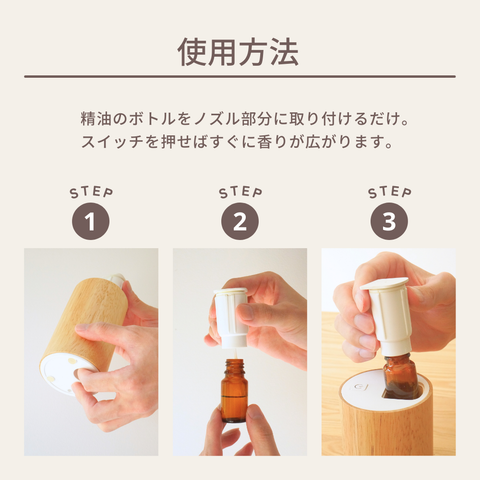 使用方法

精油のボトルをノズル部分に取り付けるだけ。
スイッチを押せばすぐに香りが広がります。

STEP
1

STEP
2

STEP
3